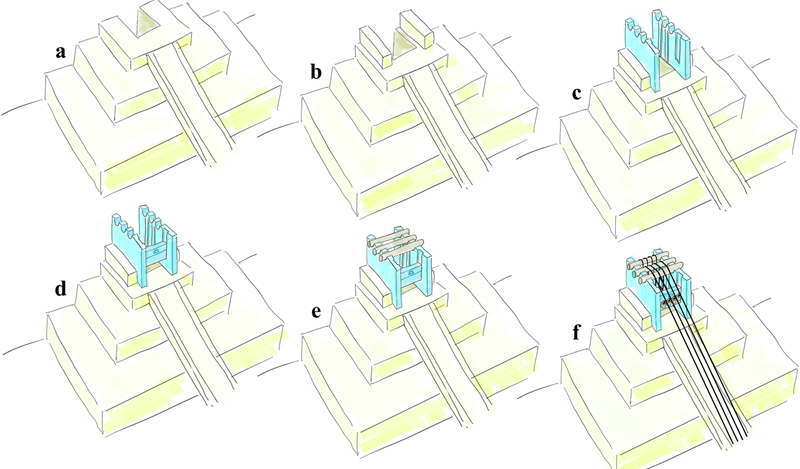 a

b

c

d

e

f